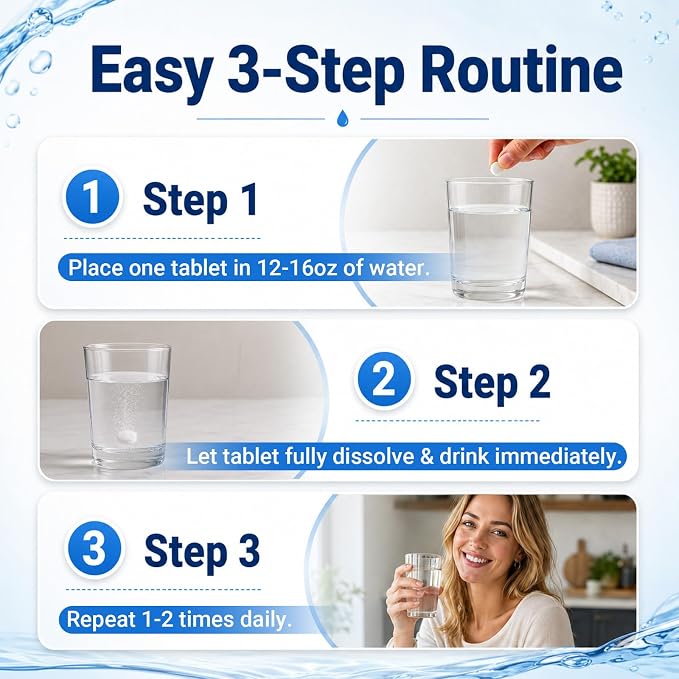 Easy 3-Step Routine

1 Step 1

Place one tablet in 12-16oz of water.

2 Step 2

Let tablet fully dissolve & drink immediately.

3 Step 3

Repeat 1-2 times daily.