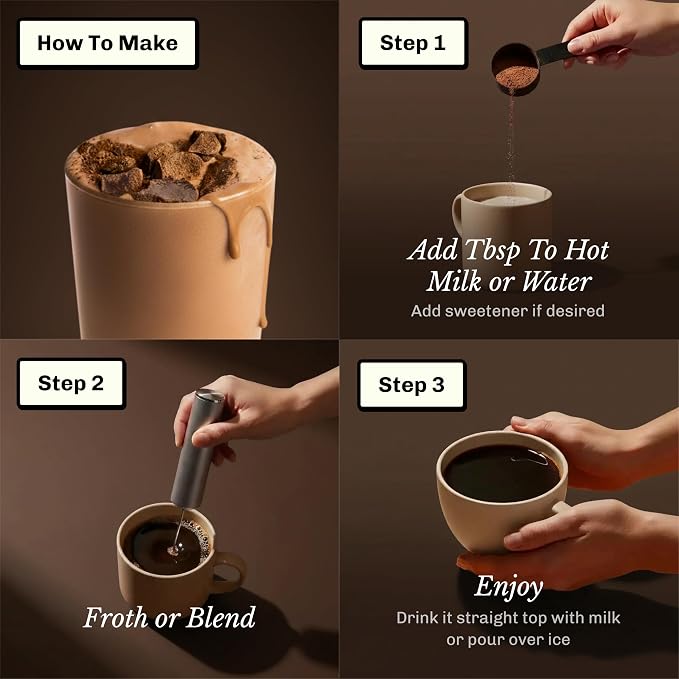 How To Make

Step 1

Add Tbsp To Hot Milk or Water

Add sweetener if desired

Step 2

Froth or Blend

Step 3

Enjoy

Drink it straight top with milk or pour over ice