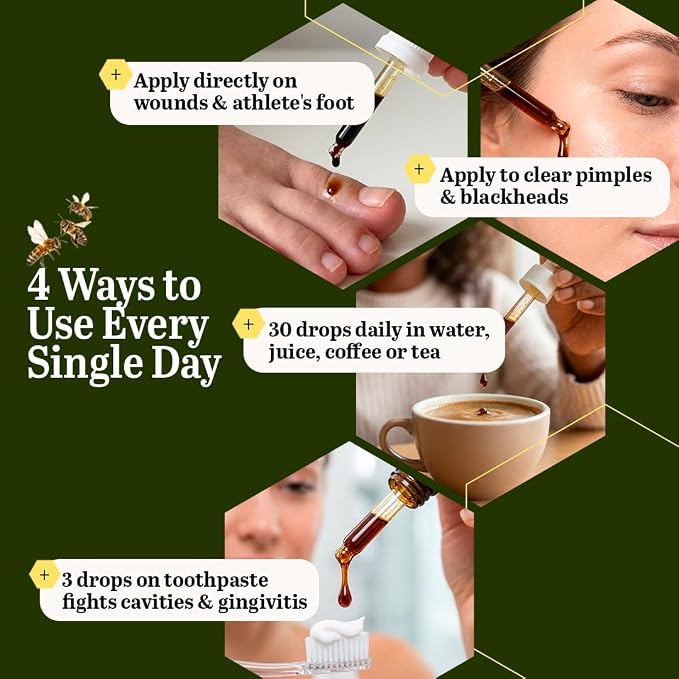 + Apply directly on wounds & athlete's foot

+ Apply to clear pimples & blackheads

4 Ways to Use Every Single Day

+ 30 drops daily in water, juice, coffee or tea

+ 3 drops on toothpaste fights cavities & gingivitis